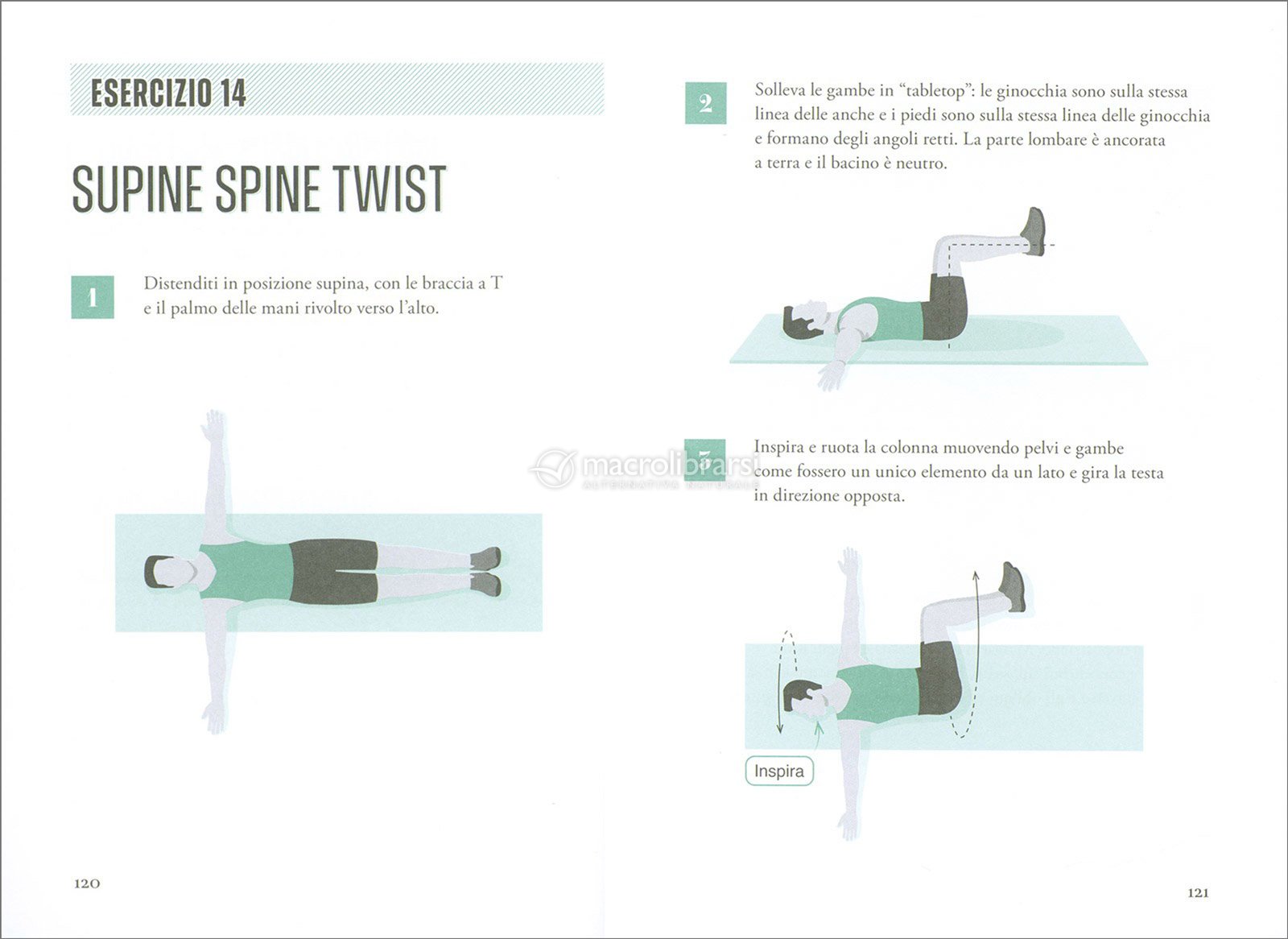 ESERCIZIO 14

SUPINE SPINE TWIST

1 Distenditi in posizione supina, con le braccia a T e il palmo delle mani rivolto verso l'alto.

120

2 Solleva le gambe in "tabletop": le ginocchia sono sulla stessa linea delle anche e i piedi sono sulla stessa linea delle ginocchia e formano degli angoli retti. La parte lombare è ancorata a terra e il bacino è neutro.

3 Inspira e ruota la colonna muovendo pelvi e gambe come fossero un unico elemento da un lato e gira la testa in direzione opposta.

macrolibrarsi
ALTERNATIVA NATURALE

Inspira

121