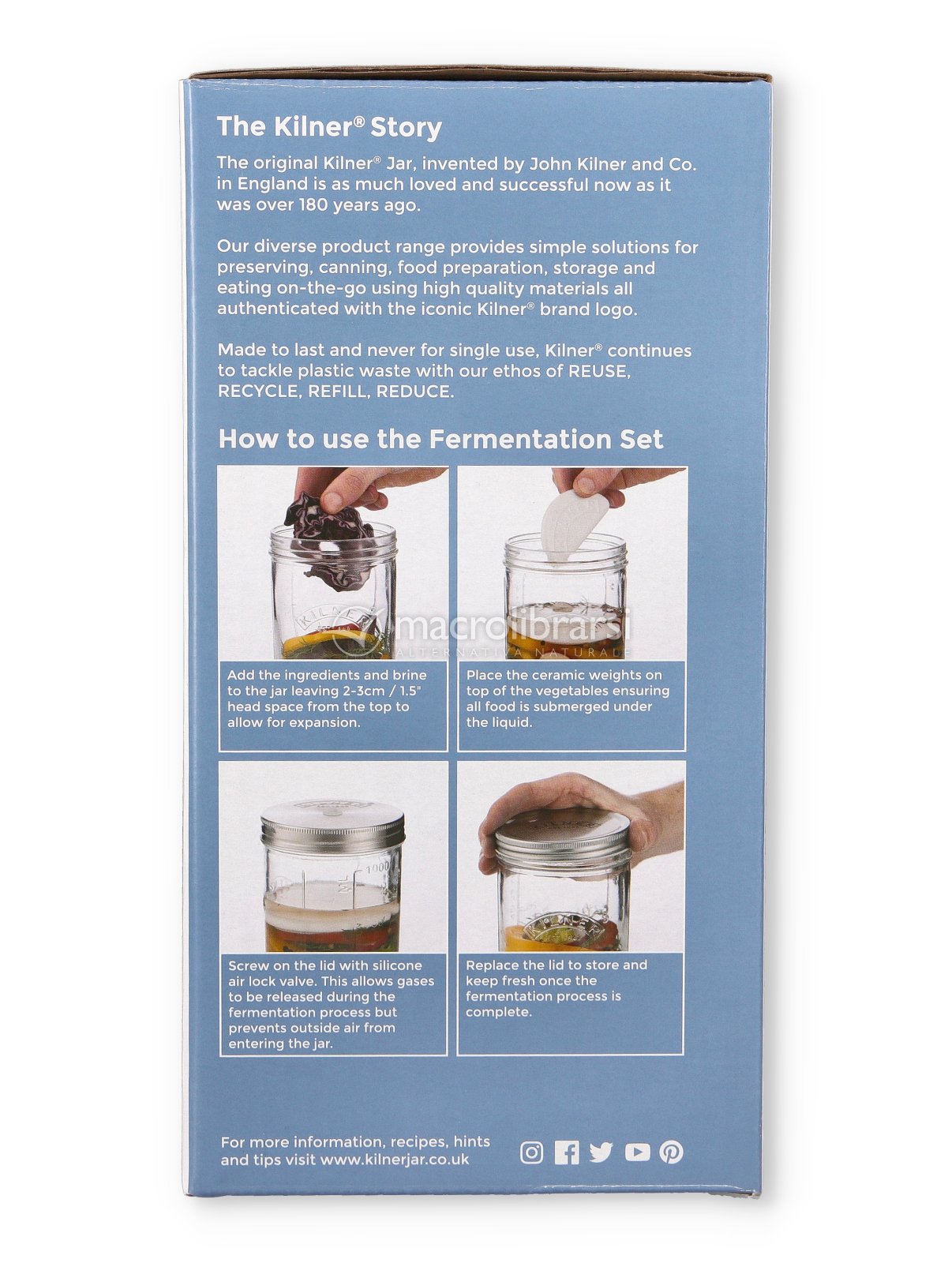 The Kilner® Story

The original Kilner® Jar, invented by John Kilner and Co. in England is as much loved and successful now as it was over 180 years ago.

Our diverse product range provides simple solutions for preserving, canning, food preparation, storage and eating on-the-go using high quality materials all authenticated with the iconic Kilner® brand logo.

Made to last and never for single use, Kilner® continues to tackle plastic waste with our ethos of REUSE, RECYCLE, REFILL, REDUCE.

How to use the Fermentation Set

KILNER

macrolibrarsi
ALTERNATIVA NATURALE

Add the ingredients and brine to the jar leaving 2-3cm / 1.5" head space from the top to allow for expansion.

Place the ceramic weights on top of the vegetables ensuring all food is submerged under the liquid.

ML 1000

Screw on the lid with silicone air lock valve. This allows gases to be released during the fermentation process but prevents outside air from entering the jar.

KILNER

Replace the lid to store and keep fresh once the fermentation process is complete.

For more information, recipes, hints and tips visit www.kilnerjar.co.uk