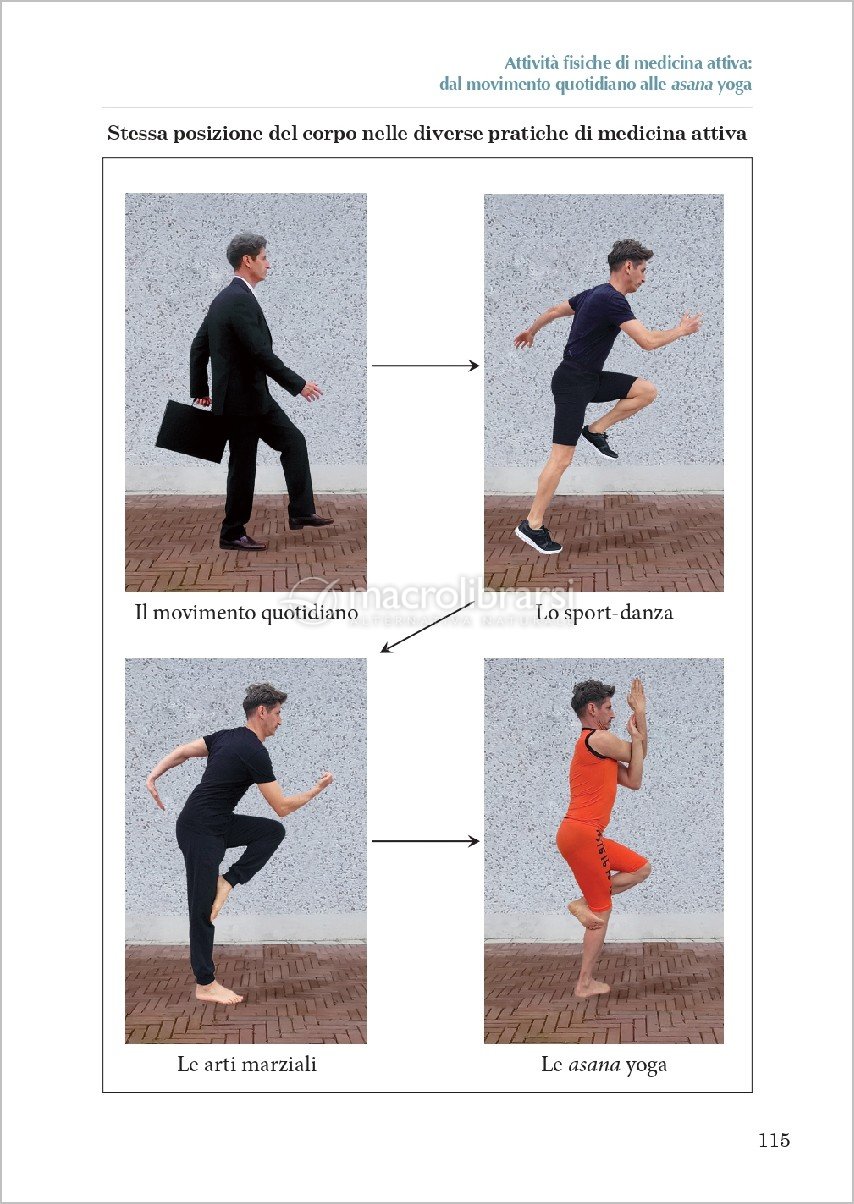 Attività fisiche di medicina attiva: dal movimento quotidiano alle asana yoga

Stessa posizione del corpo nelle diverse pratiche di medicina attiva

Il movimento quotidiano

Lo sport-danza

macrolibrarsi
ALTERNATIVA NATURALE

Le arti marziali

Le asana yoga

115