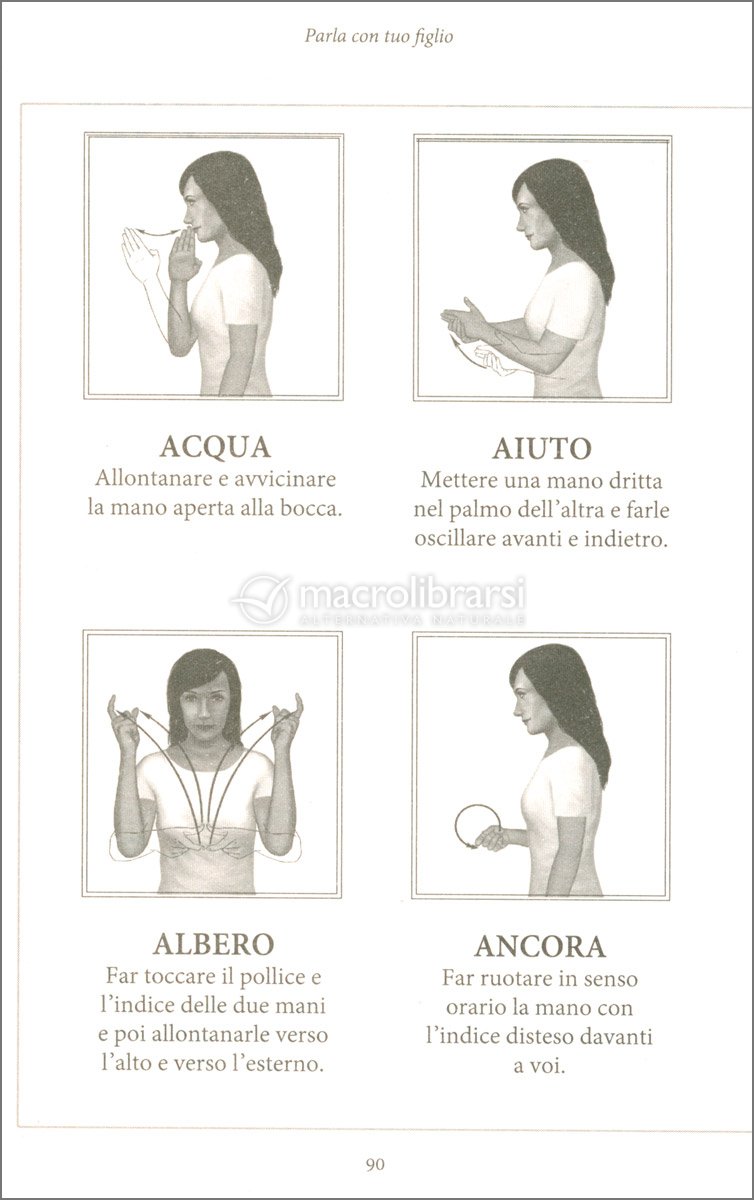 Parla con tuo figlio

ACQUA
Allontanare e avvicinare la mano aperta alla bocca.

AIUTO
Mettere una mano dritta nel palmo dell'altra e farle oscillare avanti e indietro.

macrolibrarsi
ALTERNATIVA NATURALE

ALBERO
Far toccare il pollice e l'indice delle due mani e poi allontanarle verso l'alto e verso l'esterno.

ANCORA
Far ruotare in senso orario la mano con l'indice disteso davanti a voi.

90