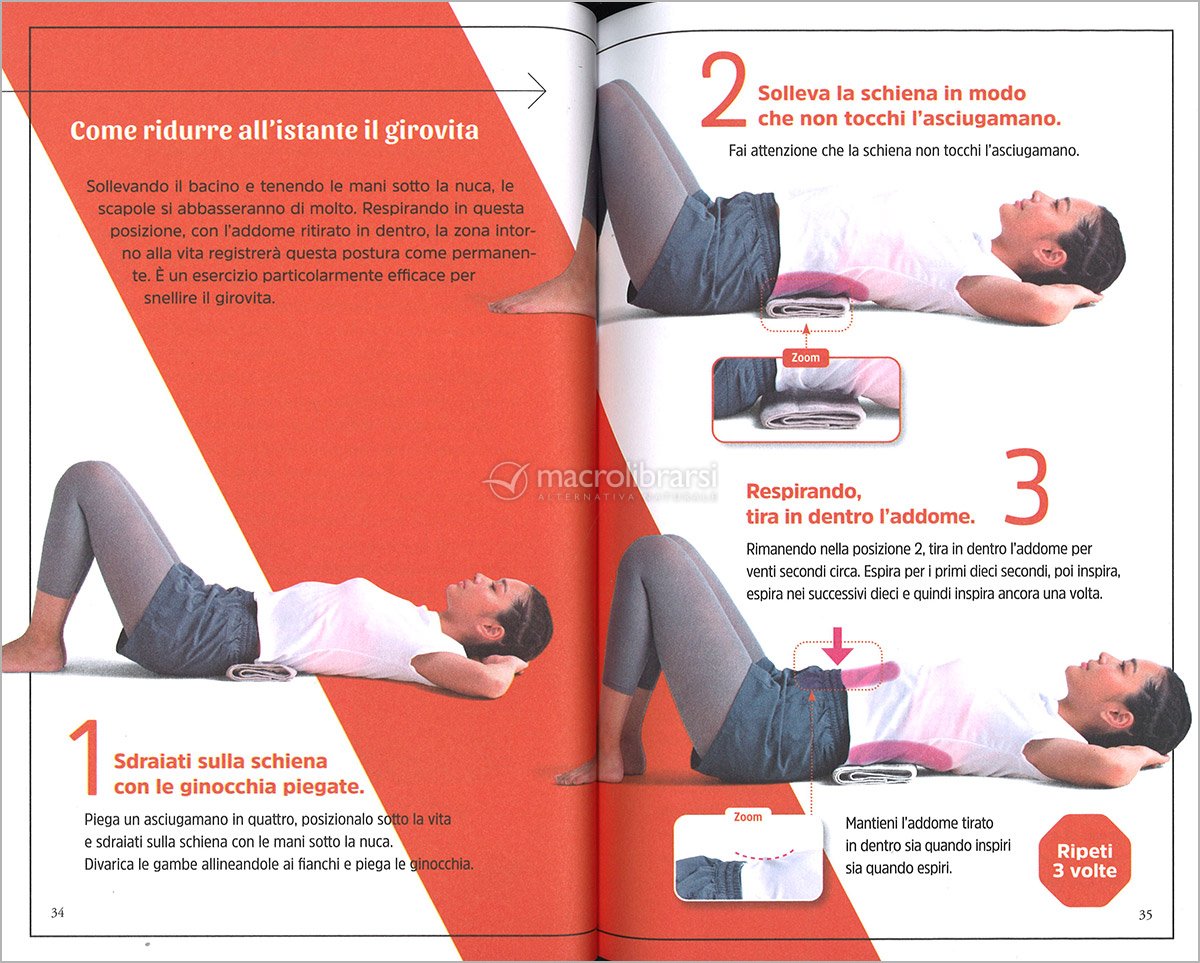 Come ridurre all'istante il girovita

Sollevando il bacino e tenendo le mani sotto la nuca, le scapole si abbasseranno di molto. Respirando in questa posizione, con l'addome ritirato in dentro, la zona intorno alla vita registrerà questa postura come permanente. È un esercizio particolarmente efficace per snellire il girovita.

1 Sdraiati sulla schiena con le ginocchia piegate.

Piega un asciugamano in quattro, posizionalo sotto la vita e sdraiati sulla schiena con le mani sotto la nuca. Divarica le gambe allineandole ai fianchi e piega le ginocchia.

34

2 Solleva la schiena in modo che non tocchi l'asciugamano.

Fai attenzione che la schiena non tocchi l'asciugamano.

Zoom

macrolibrarsi ALTERNATIVA NATURALE

Respirando, tira in dentro l'addome. 3

Rimanendo nella posizione 2, tira in dentro l'addome per venti secondi circa. Espira per i primi dieci secondi, poi inspira, espira nei successivi dieci e quindi inspira ancora una volta.

Zoom

Mantieni l'addome tirato in dentro sia quando inspiri sia quando espiri.

Ripeti 3 volte

35