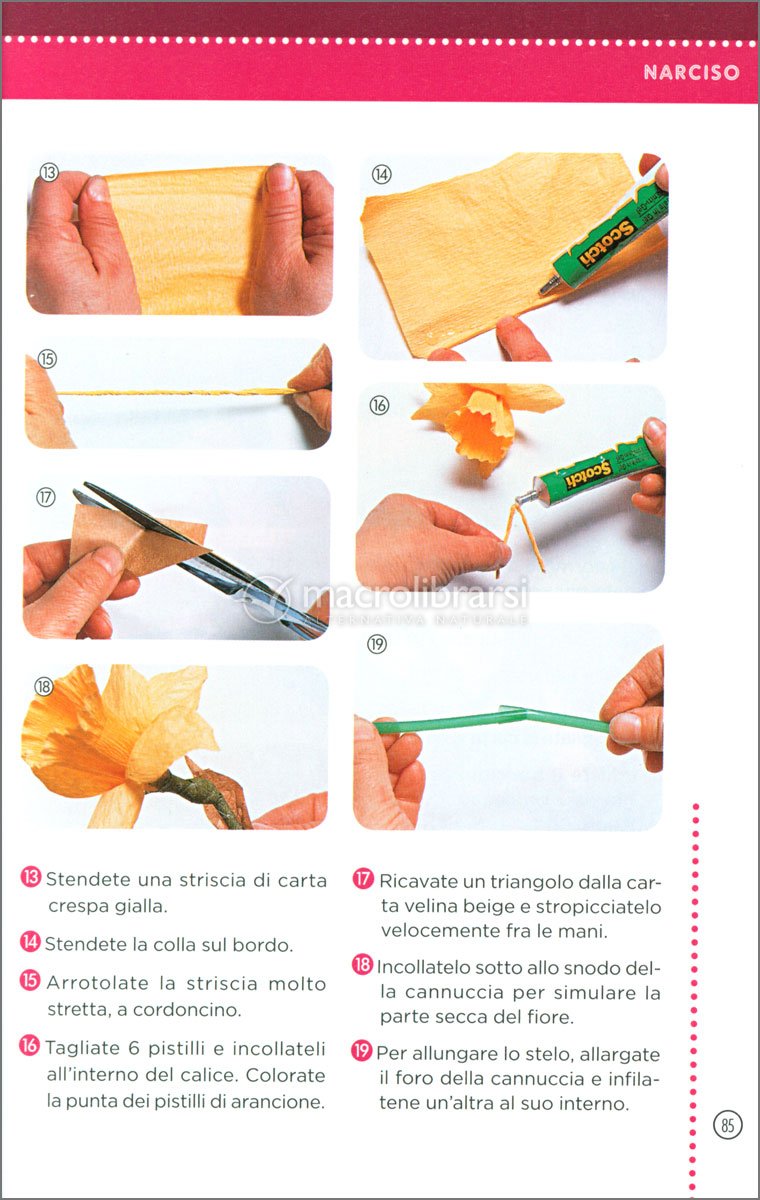 NARCISO

13

14

Scotch

15

16

Scotch

17

macrolibrarsi
ALTERNATIVA NATURALE

18

19

13 Stendete una striscia di carta crespa gialla.

14 Stendete la colla sul bordo.

15 Arrotolate la striscia molto stretta, a cordoncino.

16 Tagliate 6 pistilli e incollateli all'interno del calice. Colorate la punta dei pistilli di arancione.

17 Ricavate un triangolo dalla carta velina beige e stropicciatelo velocemente fra le mani.

18 Incollatelo sotto allo snodo della cannuccia per simulare la parte secca del fiore.

19 Per allungare lo stelo, allargate il foro della cannuccia e infilatene un'altra al suo interno.

85