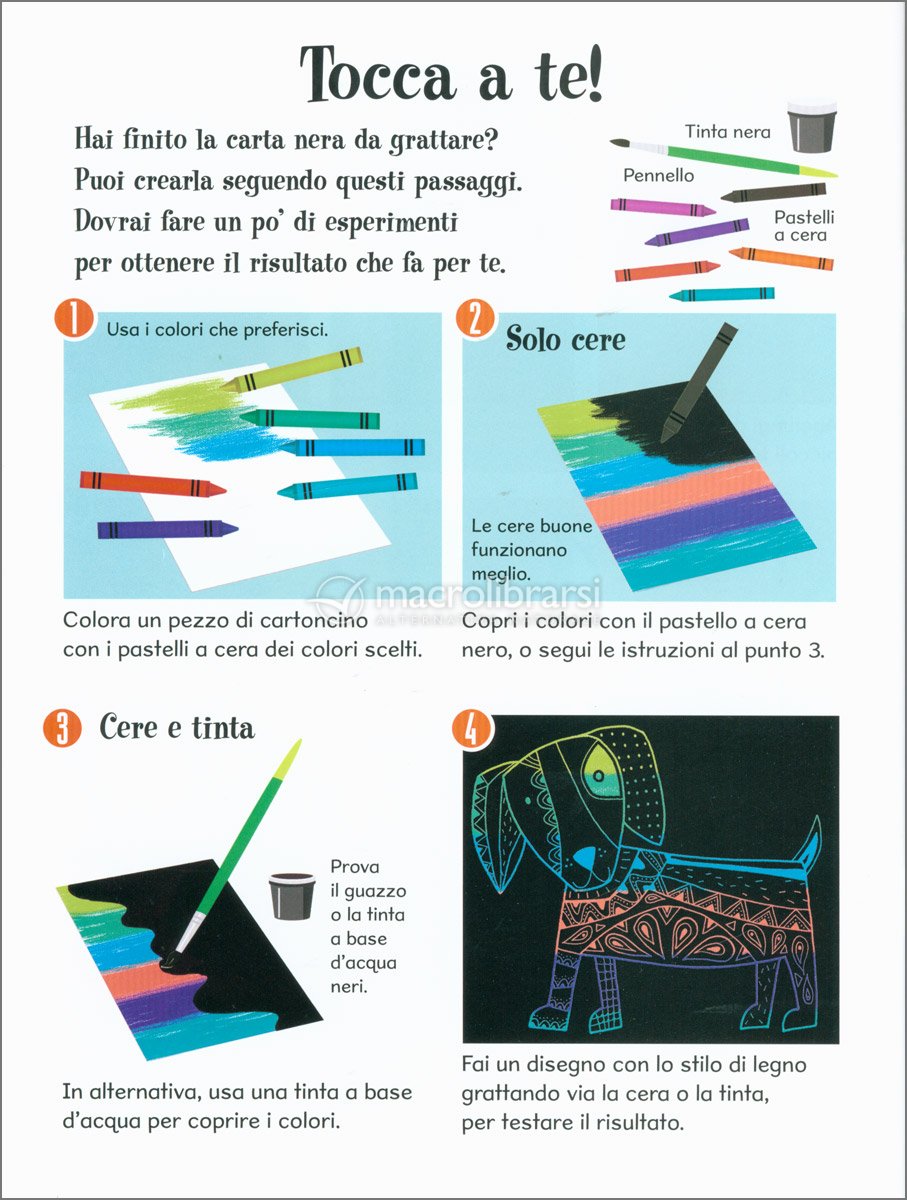 Tocca a te!

Hai finito la carta nera da grattare? Puoi crearla seguendo questi passaggi. Dovrai fare un po' di esperimenti per ottenere il risultato che fa per te.

Tinta nera
Pennello
Pastelli a cera

1
Usa i colori che preferisci.

Colora un pezzo di cartoncino con i pastelli a cera dei colori scelti.

2
Solo cere

Le cere buone funzionano meglio.

Copri i colori con il pastello a cera nero, o segui le istruzioni al punto 3.

macrolibrarsi

3
Cere e tinta

Prova il guazzo o la tinta a base d'acqua neri.

In alternativa, usa una tinta a base d'acqua per coprire i colori.

4

Fai un disegno con lo stilo di legno grattando via la cera o la tinta, per testare il risultato.